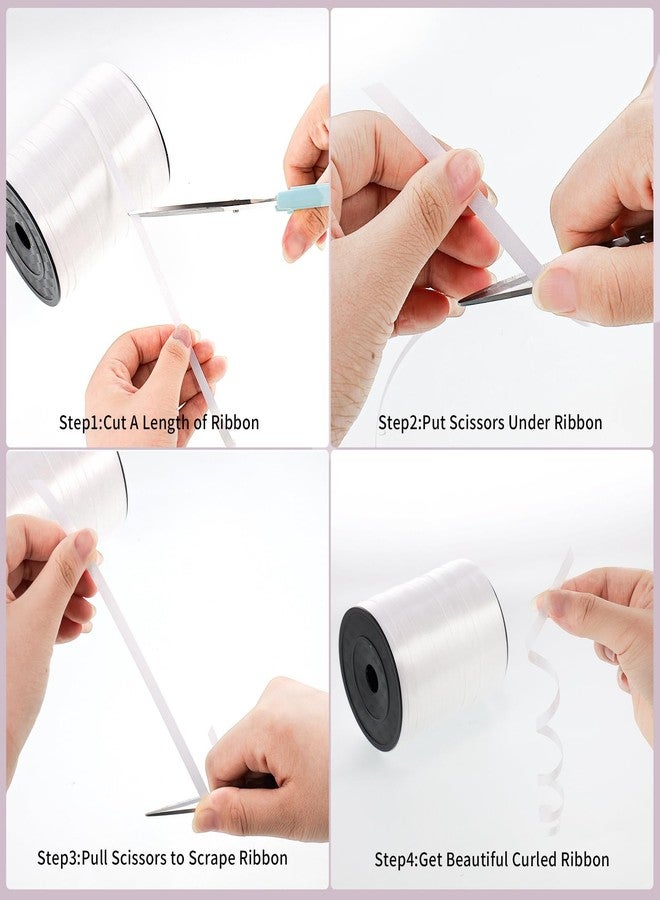 Step1:Cut A Length of Ribbon

Step2:Put Scissors Under Ribbon

Step3:Pull Scissors to Scrape Ribbon

Step4:Get Beautiful Curled Ribbon